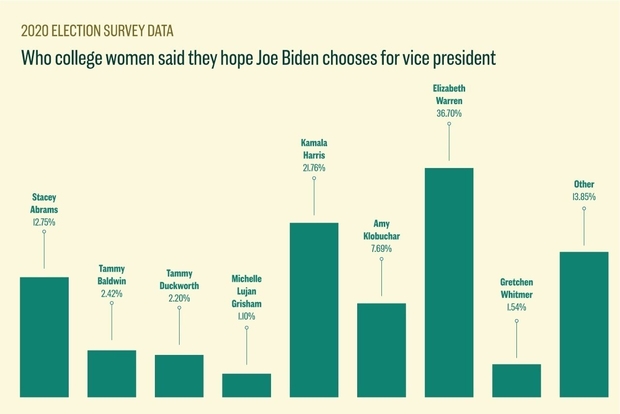 2020 ELECTION SURVEY DATA

Who college women said they hope Joe Biden chooses for vice president

Stacey Abrams 12.75%

Tammy Baldwin 2.42%

Tammy Duckworth 2.20%

Michelle Lujan Grisham 1.10%

Kamala Harris 21.76%

Amy Klobuchar 7.69%

Elizabeth Warren 36.70%

Gretchen Whitmer 1.54%

Other 13.85%