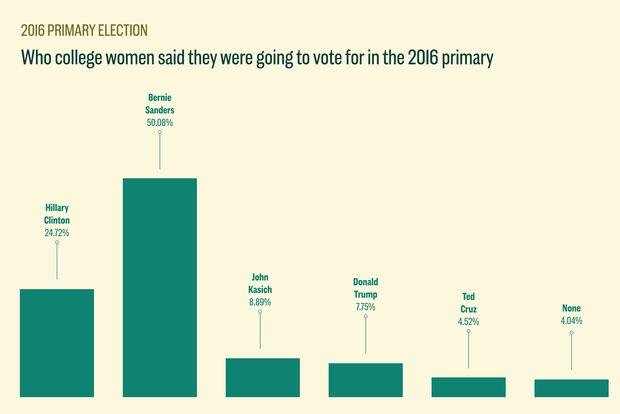 2016 PRIMARY ELECTION

Who college women said they were going to vote for in the 2016 primary

Hillary Clinton 24.72%

Bernie Sanders 50.08%

John Kasich 8.89%

Donald Trump 7.75%

Ted Cruz 4.52%

None 4.04%