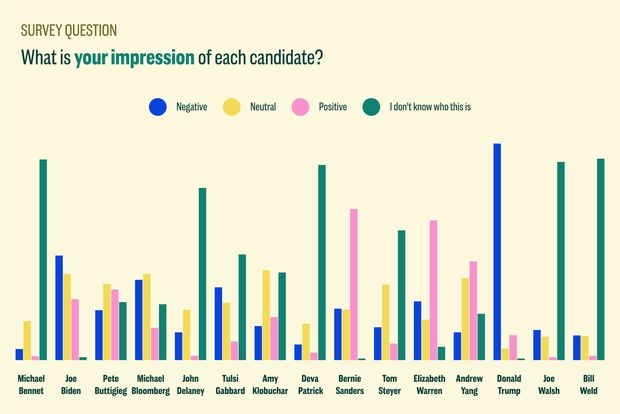 SURVEY QUESTION

What is your impression of each candidate?

Negative
Neutral
Positive
I don't know who this is

Michael Bennet
Joe Biden
Pete Buttigieg
Michael Bloomberg
John Delaney
Tulsi Gabbard
Amy Klobuchar
Deva Patrick
Bernie Sanders
Tom Steyer
Elizabeth Warren
Andrew Yang
Donald Trump
Joe Walsh
Bill Weld