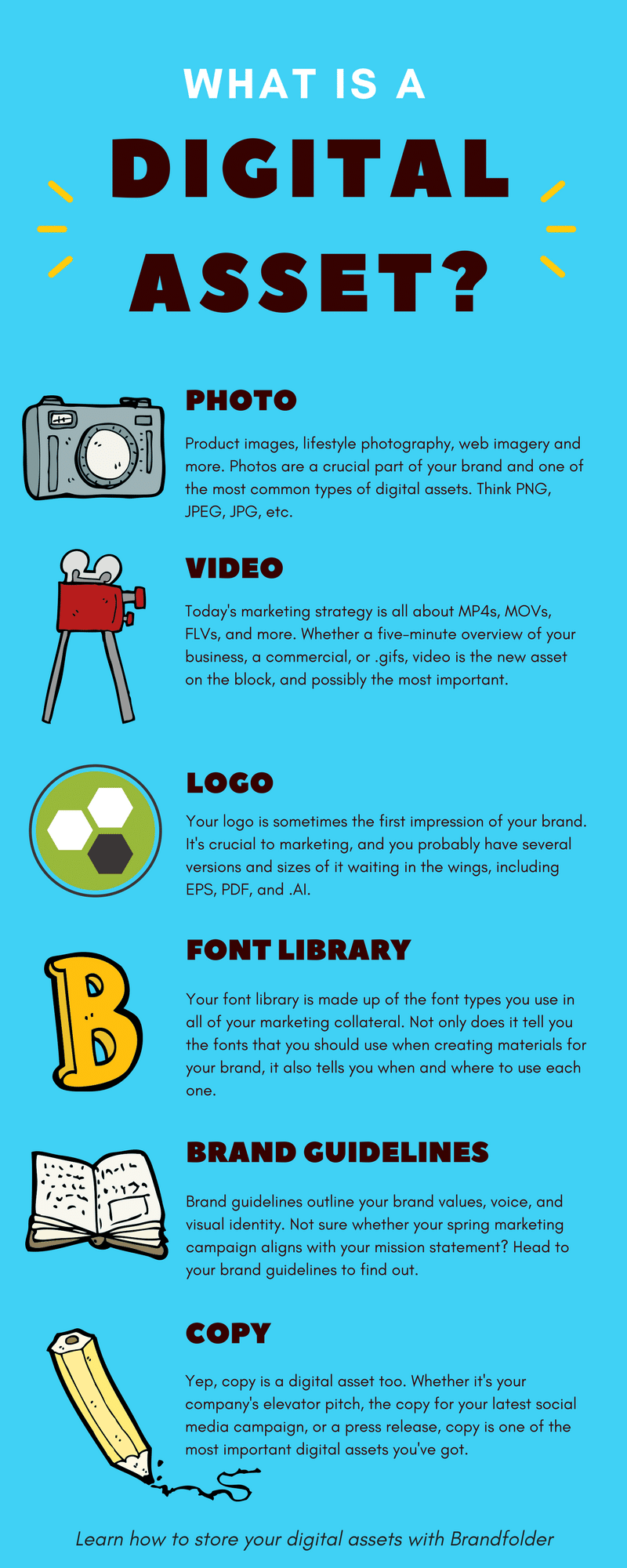 WHAT IS A

DIGITAL

ASSET?

PHOTO

Product images, lifestyle photography, web imagery and more. Photos are a crucial part of your brand and one of the most common types of digital assets. Think PNG, JPEG, JPG, etc.

VIDEO

Today's marketing strategy is all about MP4s, MOVs, FLVs, and more. Whether a five-minute overview of your business, a commercial, or .gifs, video is the new asset on the block, and possibly the most important.

LOGO

Your logo is sometimes the first impression of your brand. It's crucial to marketing, and you probably have several versions and sizes of it waiting in the wings, including EPS, PDF, and .AI.

FONT LIBRARY

Your font library is made up of the font types you use in all of your marketing collateral. Not only does it tell you the fonts that you should use when creating materials for your brand, it also tells you when and where to use each one.

BRAND GUIDELINES

Brand guidelines outline your brand values, voice, and visual identity. Not sure whether your spring marketing campaign aligns with your mission statement? Head to your brand guidelines to find out.

COPY

Yep, copy is a digital asset too. Whether it's your company's elevator pitch, the copy for your latest social media campaign, or a press release, copy is one of the most important digital assets you've got.

Learn how to store your digital assets with Brandfolder