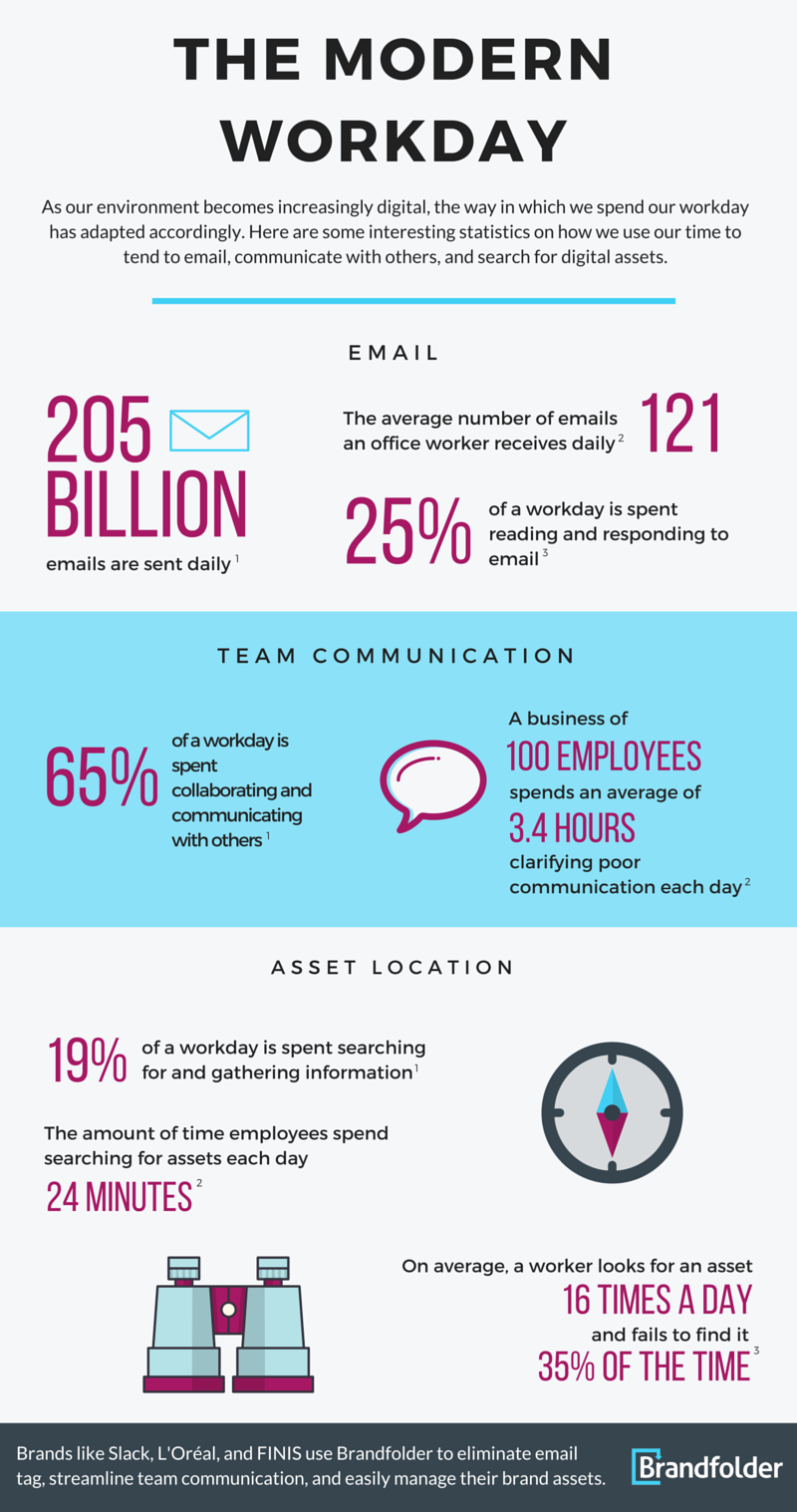 THE MODERN WORKDAY

As our environment becomes increasingly digital, the way in which we spend our workday has adapted accordingly. Here are some interesting statistics on how we use our time to tend to email, communicate with others, and search for digital assets.

EMAIL

205 BILLION
emails are sent daily $^1$

The average number of emails an office worker receives daily $^2$ 121

25% of a workday is spent reading and responding to email $^3$

TEAM COMMUNICATION

65% of a workday is spent collaborating and communicating with others $^1$

A business of
100 EMPLOYEES
spends an average of
3.4 HOURS
clarifying poor communication each day $^2$

ASSET LOCATION

19% of a workday is spent searching for and gathering information $^1$

The amount of time employees spend searching for assets each day
24 MINUTES $^2$

On average, a worker looks for an asset
16 TIMES A DAY
and fails to find it
35% OF THE TIME $^3$

Brands like Slack, L'Oréal, and FINIS use Brandfolder to eliminate email tag, streamline team communication, and easily manage their brand assets.

Brandfolder