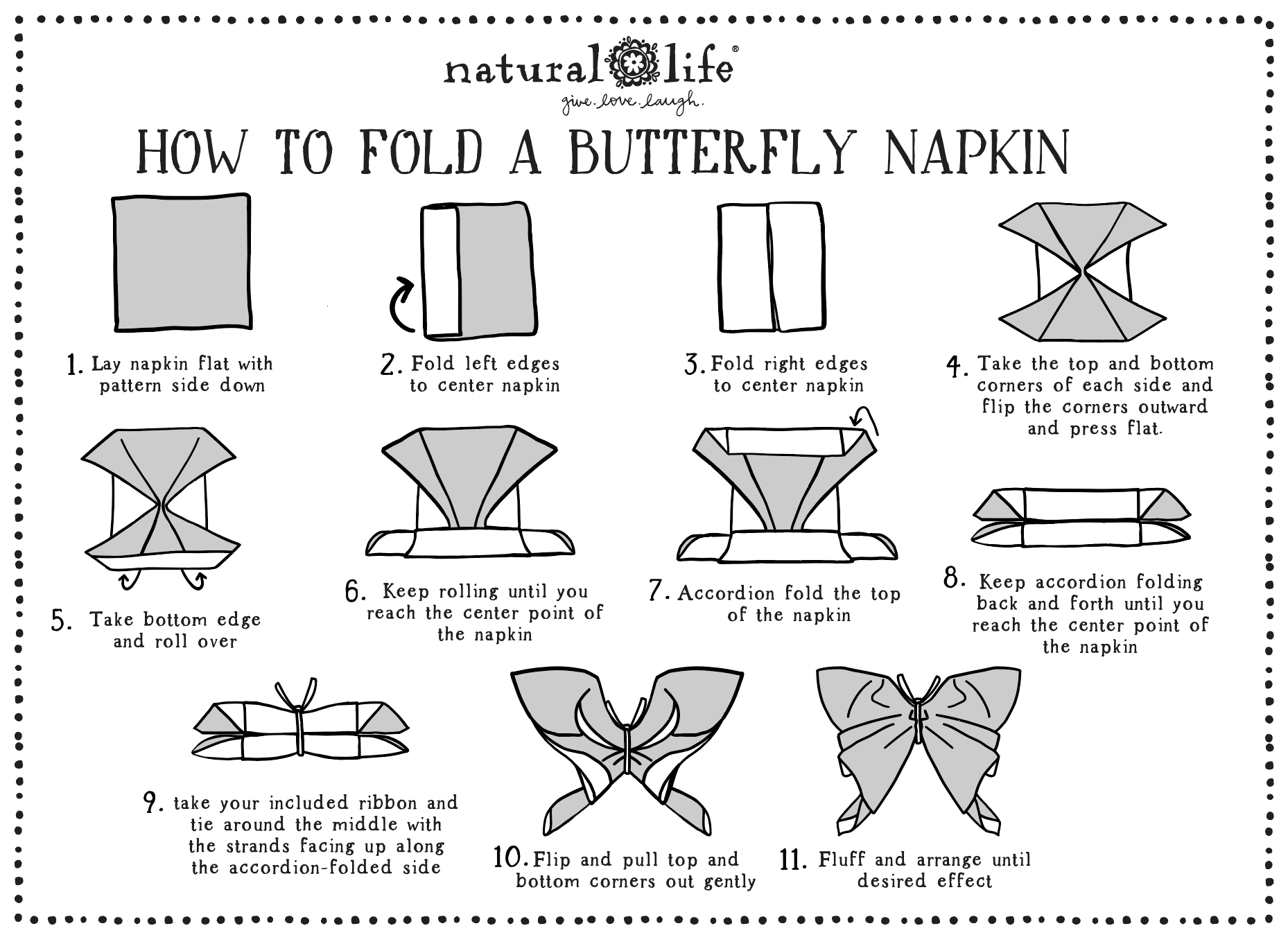 natural life®
give. love. laugh.

HOW TO FOLD A BUTTERFLY NAPKIN

1. Lay napkin flat with pattern side down

2. Fold left edges to center napkin

3. Fold right edges to center napkin

4. Take the top and bottom corners of each side and flip the corners outward and press flat.

5. Take bottom edge and roll over

6. Keep rolling until you reach the center point of the napkin

7. Accordion fold the top of the napkin

8. Keep accordion folding back and forth until you reach the center point of the napkin

9. take your included ribbon and tie around the middle with the strands facing up along the accordion-folded side

10. Flip and pull top and bottom corners out gently

11. Fluff and arrange until desired effect