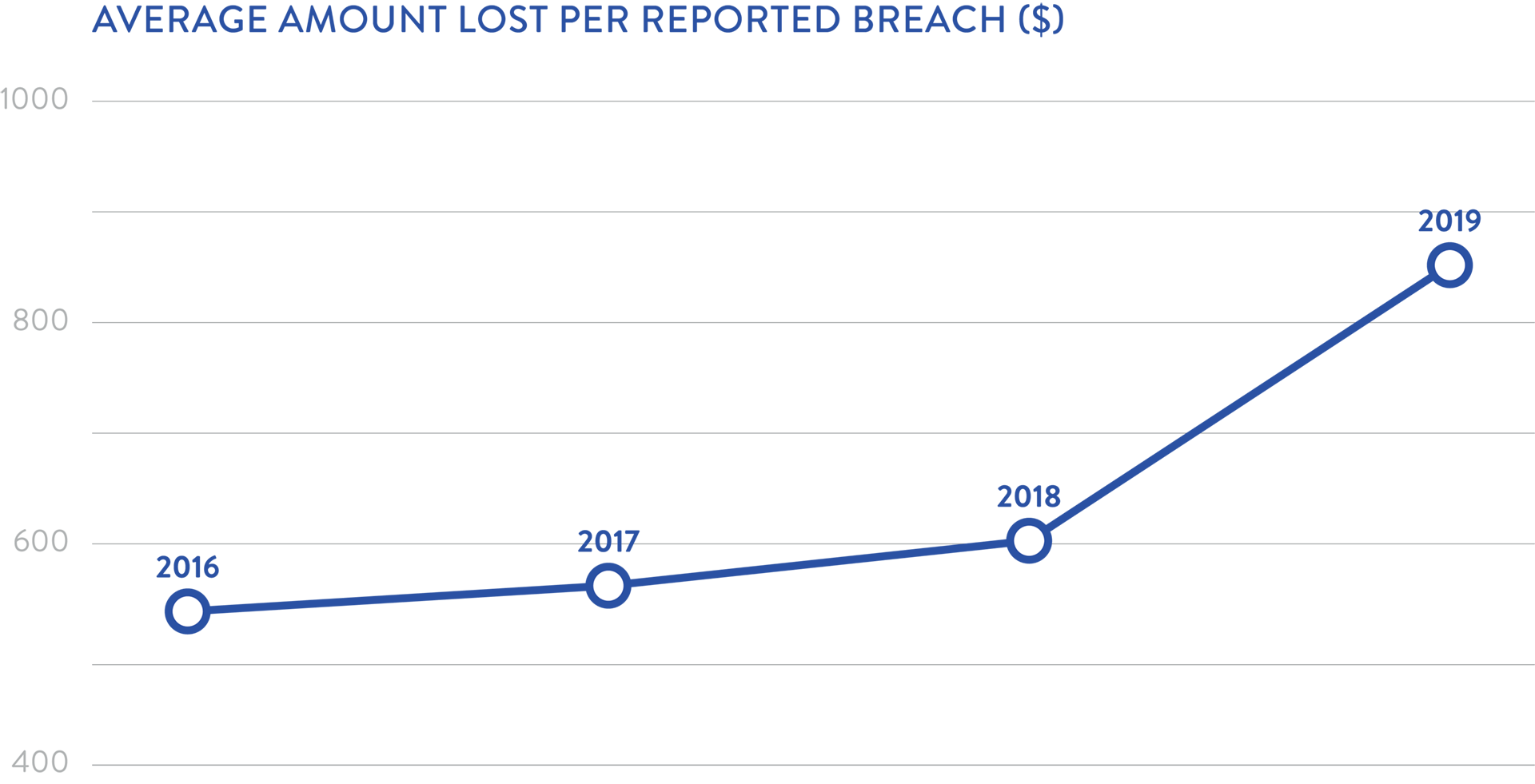 AVERAGE AMOUNT LOST PER REPORTED BREACH ($)

1000

800

600

400

2016

2017

2018

2019